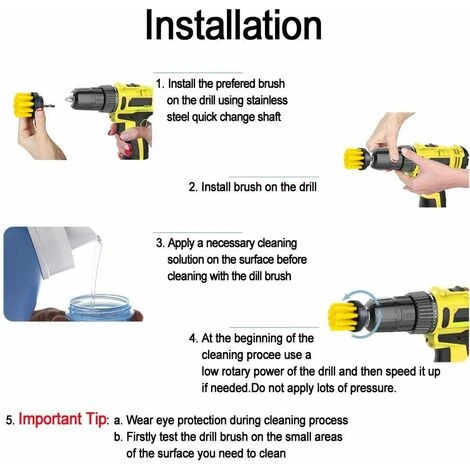 Installation

1. Install the prefered brush on the drill using stainless steel quick change shaft

2. Install brush on the drill

3. Apply a necessary cleaning solution on the surface before cleaning with the dill brush

4. At the beginning of the cleaning procee use a low rotary power of the drill and then speed it up if needed.Do not apply lots of pressure.

5. Important Tip: a. Wear eye protection during cleaning process
b. Firstly test the drill brush on the small areas of the surface you need to clean