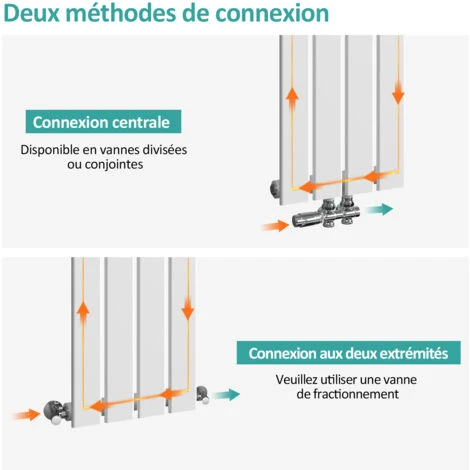 Deux méthodes de connexion

Connexion centrale

Disponible en vannes divisées ou conjointes

Connexion aux deux extrémités

Veuillez utiliser une vanne de fractionnement