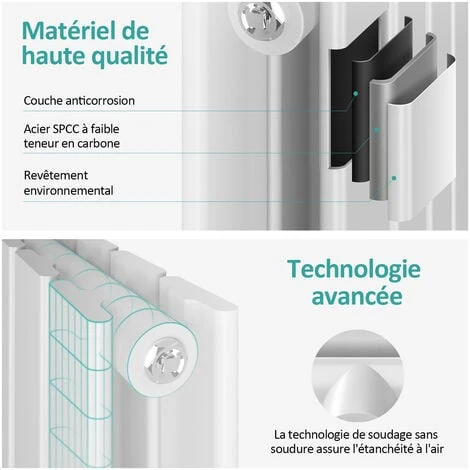 Matériel de haute qualité

Couche anticorrosion

Acier SPCC à faible teneur en carbone

Revêtement environnemental

Technologie avancée

La technologie de soudage sans soudure assure l'étanchéité à l'air