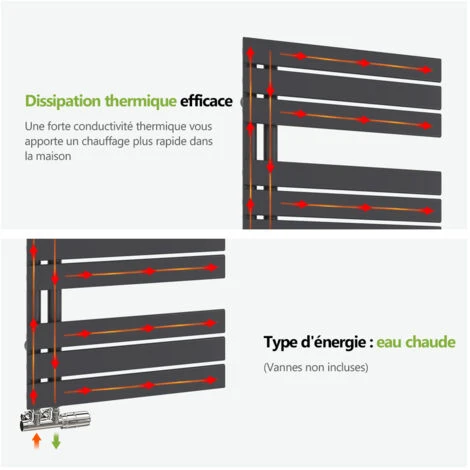 Dissipation thermique efficace

Une forte conductivité thermique vous apporte un chauffage plus rapide dans la maison

Type d'énergie : eau chaude

(Vannes non incluses)