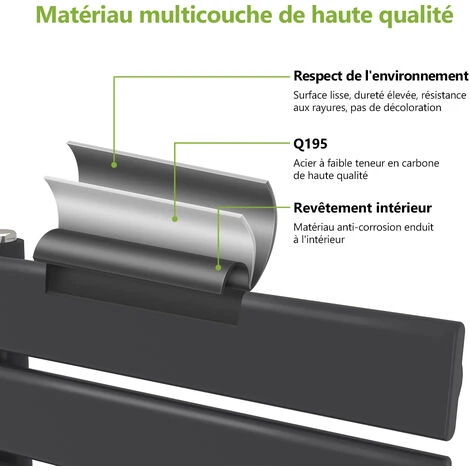 Matériau multicouche de haute qualité

Respect de l'environnement
Surface lisse, dureté élevée, résistance aux rayures, pas de décoloration

Q195
Acier à faible teneur en carbone de haute qualité

Revêtement intérieur
Matériau anti-corrosion enduit à l'intérieur