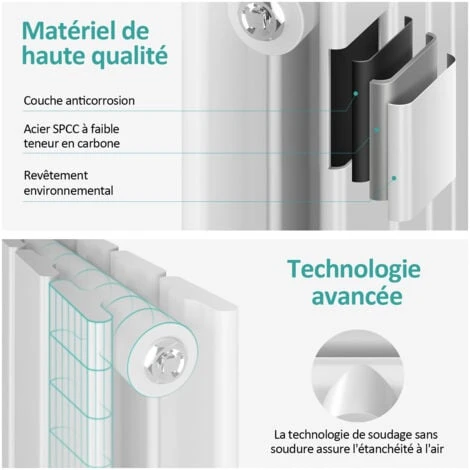 Matériel de haute qualité

Couche anticorrosion

Acier SPCC à faible teneur en carbone

Revêtement environnemental

Technologie avancée

La technologie de soudage sans soudure assure l'étanchéité à l'air