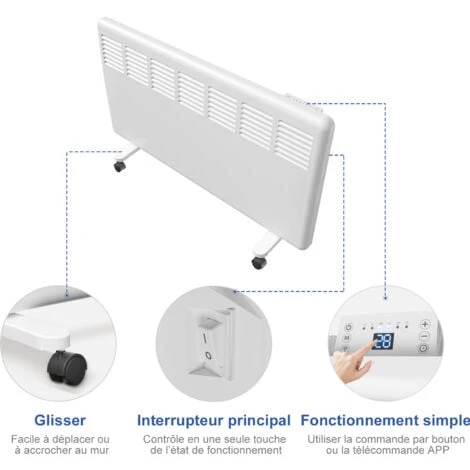 I
O

M

28

Glisser

Facile à déplacer ou à accrocher au mur

Interrupteur principal

Contrôle en une seule touche de l'état de fonctionnement

Fonctionnement simple

Utiliser la commande par bouton ou la télécommande APP