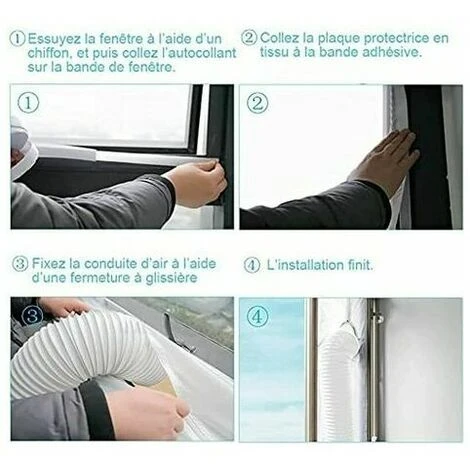 ① Essuyez la fenêtre à l'aide d'un chiffon, et puis collez l'autocollant sur la bande de fenêtre.

② Collez la plaque protectrice en tissu à la bande adhésive.

①

②

③ Fixez la conduite d'air à l'aide d'une fermeture à glissière

④ L'installation finit.

③

④