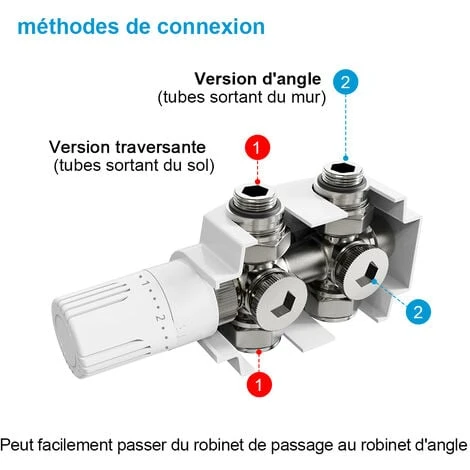 méthodes de connexion

Version d'angle
(tubes sortant du mur)

2

Version traversante
(tubes sortant du sol)

1

1 2

2

1

Peut facilement passer du robinet de passage au robinet d'angle