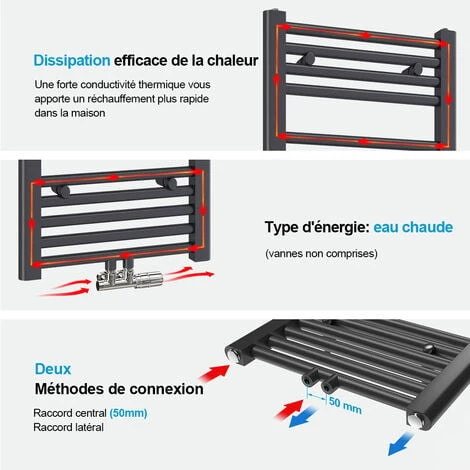 Dissipation efficace de la chaleur

Une forte conductivité thermique vous apporte un réchauffement plus rapide dans la maison

Type d'énergie: eau chaude

(vannes non comprises)

Deux
Méthodes de connexion

Raccord central (50mm)
Raccord latéral

50 mm