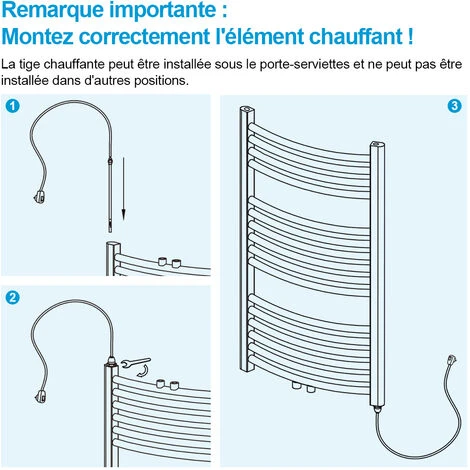 Remarque importante :
Montez correctement l'élément chauffant !

La tige chauffante peut être installée sous le porte-serviettes et ne peut pas être installée dans d'autres positions.

1

2

3