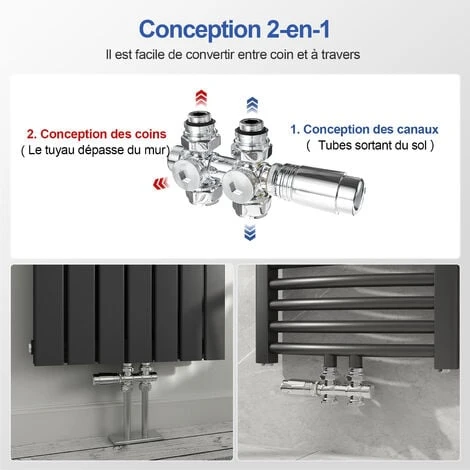 Conception 2-en-1

Il est facile de convertir entre coin et à travers

2. Conception des coins
( Le tuyau dépasse du mur)

1. Conception des canaux
( Tubes sortant du sol )