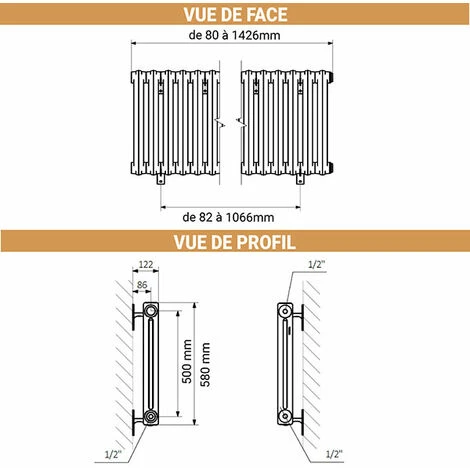 VUE DE FACE

de 80 à 1426mm

de 82 à 1066mm

VUE DE PROFIL

122

86

500 mm

580 mm

1/2"

1/2"

1/2"