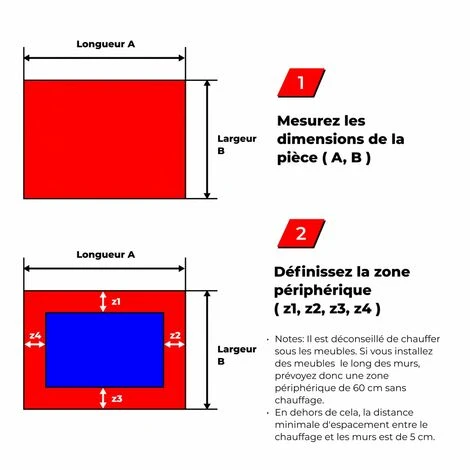 Longueur A

Largeur B

1

Mesurez les dimensions de la pièce ( A, B )

Longueur A

z1

z4

z2

z3

Largeur B

2

Définissez la zone périphérique ( z1, z2, z3, z4 )

· Notes: Il est déconseillé de chauffer sous les meubles. Si vous installez des meubles le long des murs, prévoyez donc une zone périphérique de 60 cm sans chauffage.
· En dehors de cela, la distance minimale d'espacement entre le chauffage et les murs est de 5 cm.