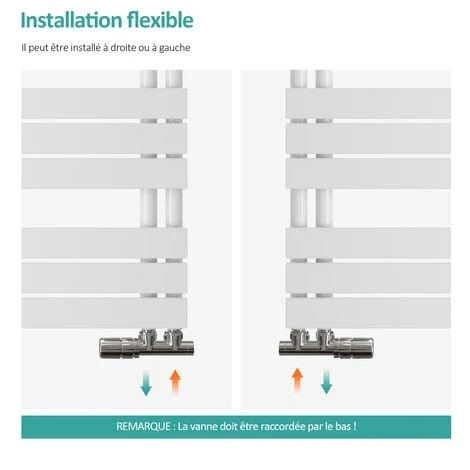 Installation flexible

Il peut être installé à droite ou à gauche

REMARQUE : La vanne doit être raccordée par le bas !