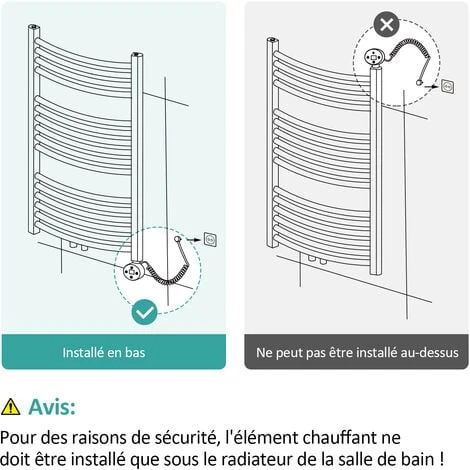 Installé en bas

Ne peut pas être installé au-dessus

Avis:

Pour des raisons de sécurité, l'élément chauffant ne doit être installé que sous le radiateur de la salle de bain !