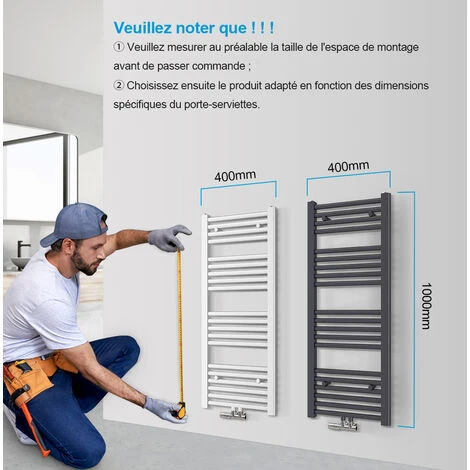 Veuillez noter que ! ! !

① Veuillez mesurer au préalable la taille de l'espace de montage avant de passer commande ;

② Choisissez ensuite le produit adapté en fonction des dimensions spécifiques du porte-serviettes.

400mm

400mm

1000mm