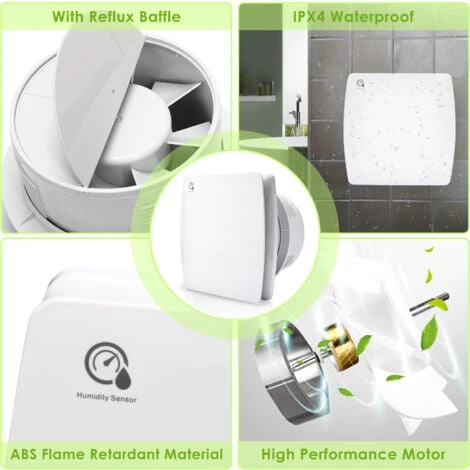 With Reflux Baffle

IPX4 Waterproof

Humidity Sensor

ABS Flame Retardant Material

High Performance Motor