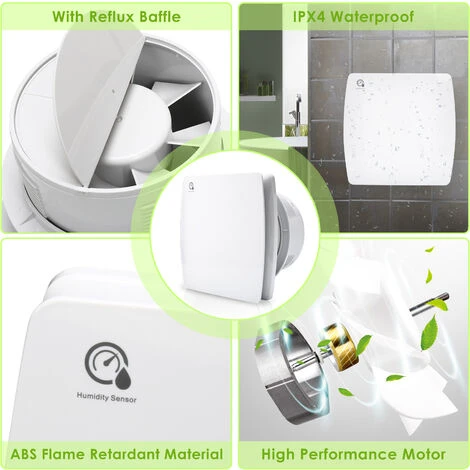 With Reflux Baffle

IPX4 Waterproof

Humidity Sensor

ABS Flame Retardant Material

High Performance Motor