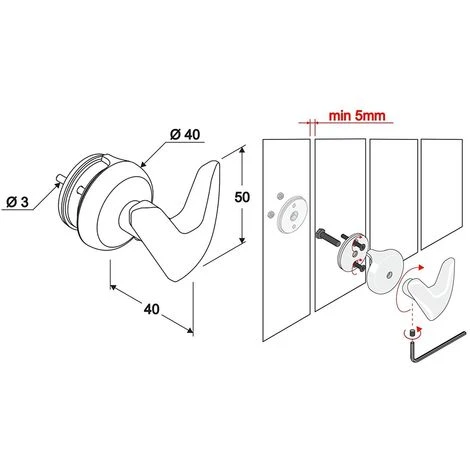 Ø 40

Ø 3

50

40

min 5mm