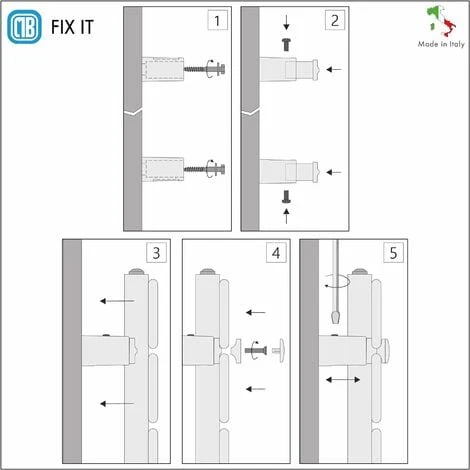 MB FIX IT

Made in Italy

1

2

3

4

5