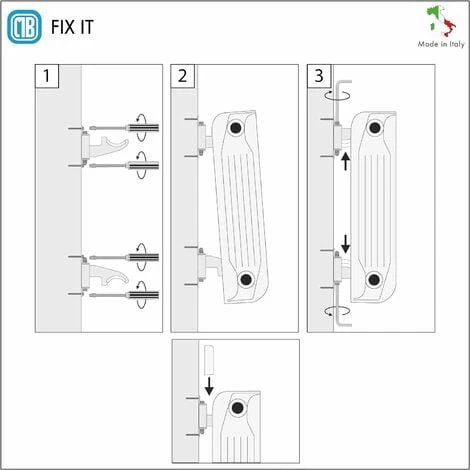 MB FIX IT

Made in Italy

1

2

3