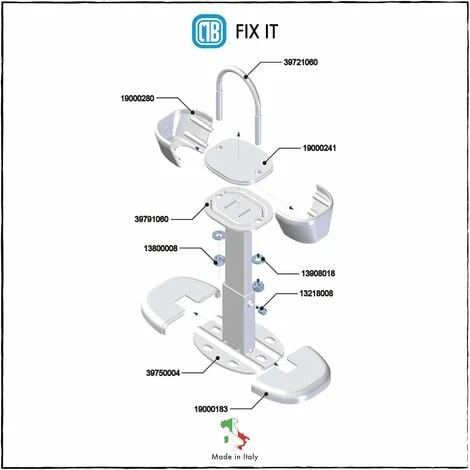 MB FIX IT

39721060

19000280

19000241

39791060

13800008

13908018

13218008

39750004

19000183

Made in Italy