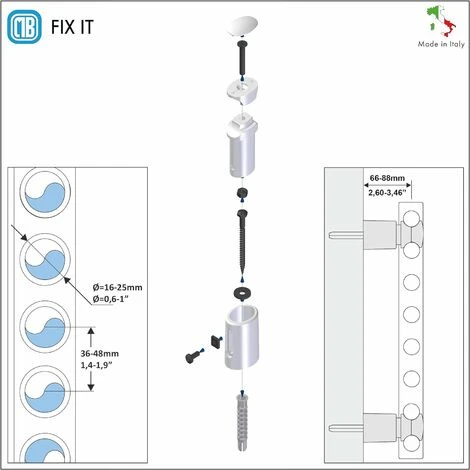 MB FIX IT

Made in Italy

Ø=16-25mm
Ø=0,6-1"

36-48mm
1,4-1,9"

66-88mm
2,60-3,46"