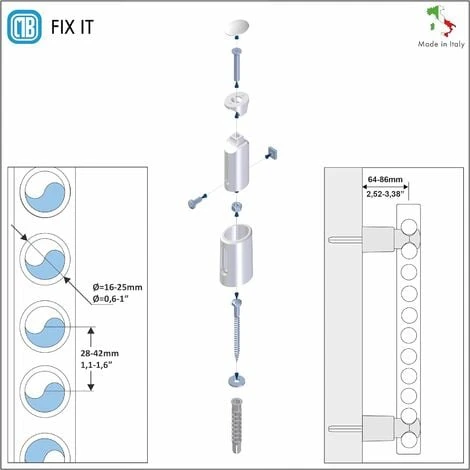 MB FIX IT

Made in Italy

Ø=16-25mm
Ø=0,6-1"

28-42mm
1,1-1,6"

64-86mm
2,52-3,38"