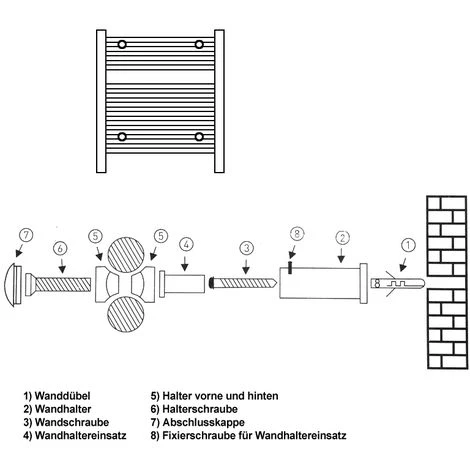 7 6 5 5 4 3 8 2 1

1) Wanddübel
2) Wandhalter
3) Wandschraube
4) Wandhaltereinsatz

5) Halter vorne und hinten
6) Halterschraube
7) Abschlusskappe
8) Fixierschraube für Wandhaltereinsatz