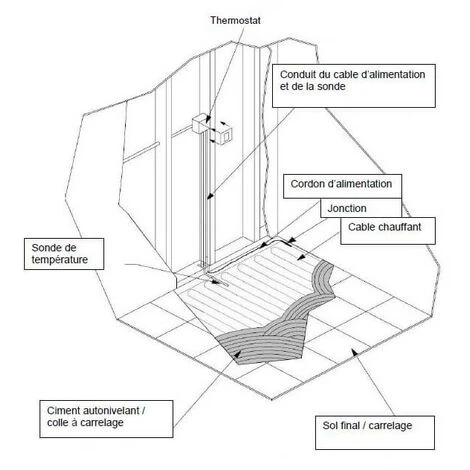 Thermostat

Conduit du cable d'alimentation et de la sonde

Cordon d'alimentation

Jonction

Cable chauffant

Sonde de température

Ciment autonivelant / colle à carrelage

Sol final / carrelage